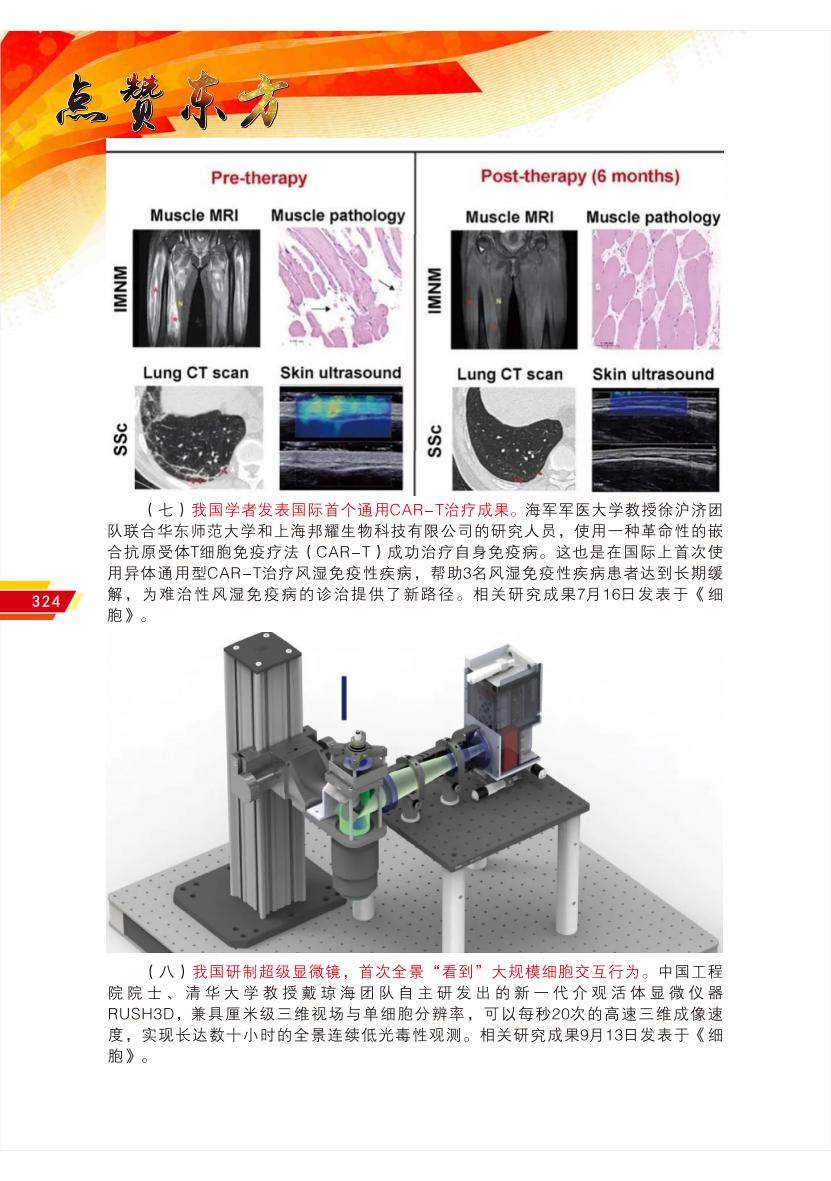 点赞东方

Pre-therapy

Muscle MRI

Muscle pathology

IMNM

Lung CT scan

Skin ultrasound

SSc

Post-therapy (6 months)

Muscle MRI

Muscle pathology

IMNM

Lung CT scan

Skin ultrasound

SSc

（七）我国学者发表国际首个通用CAR-T治疗成果。海军军医大学教授徐沪济团队联合华东师范大学和上海邦耀生物科技有限公司的研究人员，使用一种革命性的嵌合抗原受体T细胞免疫疗法（CAR-T）成功治疗自身免疫病。这也是在国际上首次使用异体通用型CAR-T治疗风湿免疫性疾病，帮助3名风湿免疫性疾病患者达到长期缓解，为难治性风湿免疫病的诊治提供了新路径。相关研究成果7月16日发表于《细胞》。

324

（八）我国研制超级显微镜，首次全景“看到”大规模细胞交互行为。中国工程院院士、清华大学教授戴琼海团队自主研发出的新一代介观活体显微仪器RUSH3D，兼具厘米级三维视场与单细胞分辨率，可以每秒20次的高速三维成像速度，实现长达数十小时的全景连续低光毒性观测。相关研究成果9月13日发表于《细胞》。